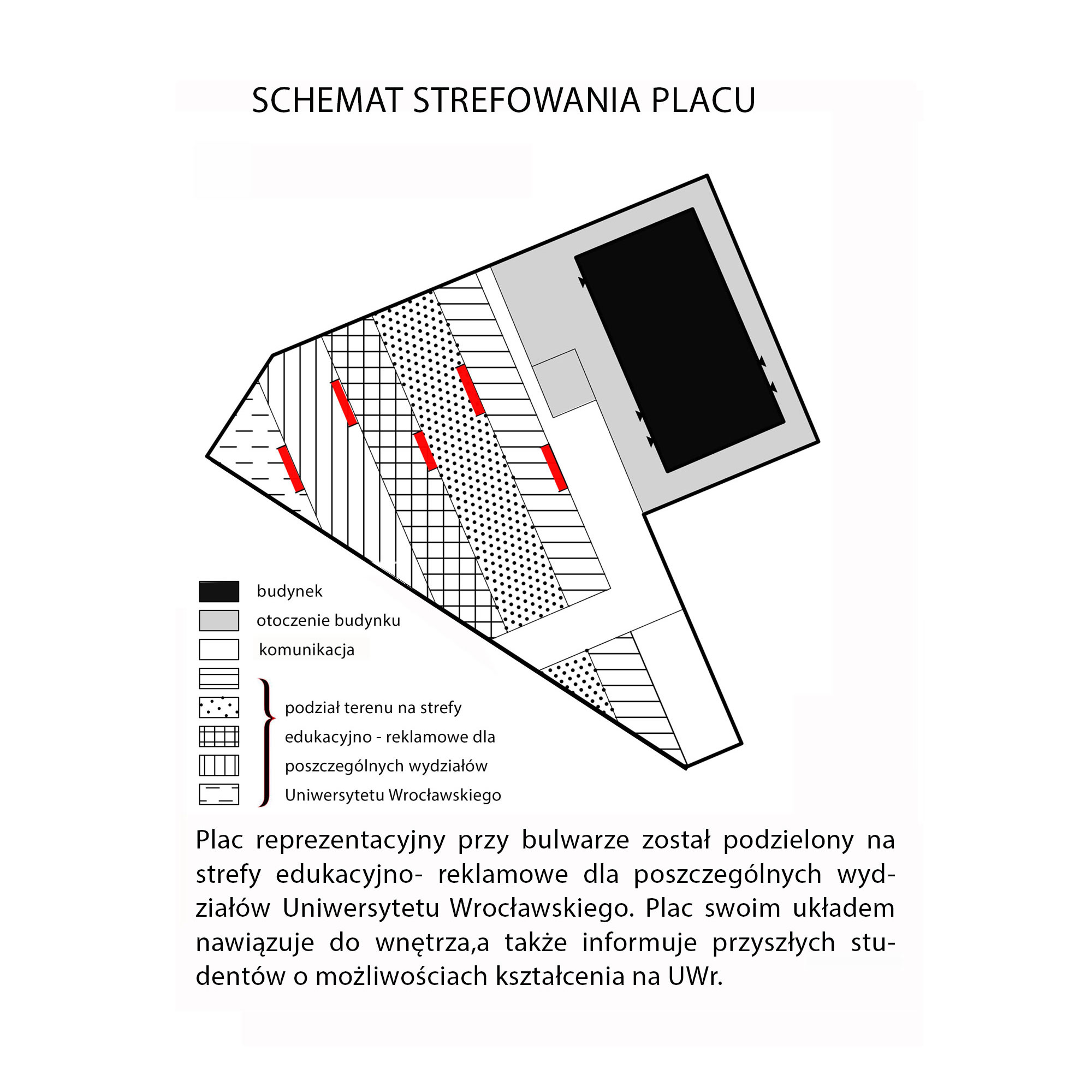 SCHEMAT STREFOWANIA PLACU

budynek
otoczenie budynku
komunikacja

podział terenu na strefy edukacyjno - reklamowe dla poszczególnych wydziałów Uniwersytetu Wrocławskiego

Plac reprezentacyjny przy bulwarze został podzielony na strefy edukacyjno- reklamowe dla poszczególnych wydziałów Uniwersytetu Wrocławskiego. Plac swoim układem nawiązuje do wnętrza,a także informuje przyszłych studentów o możliwościach kształcenia na UWr.