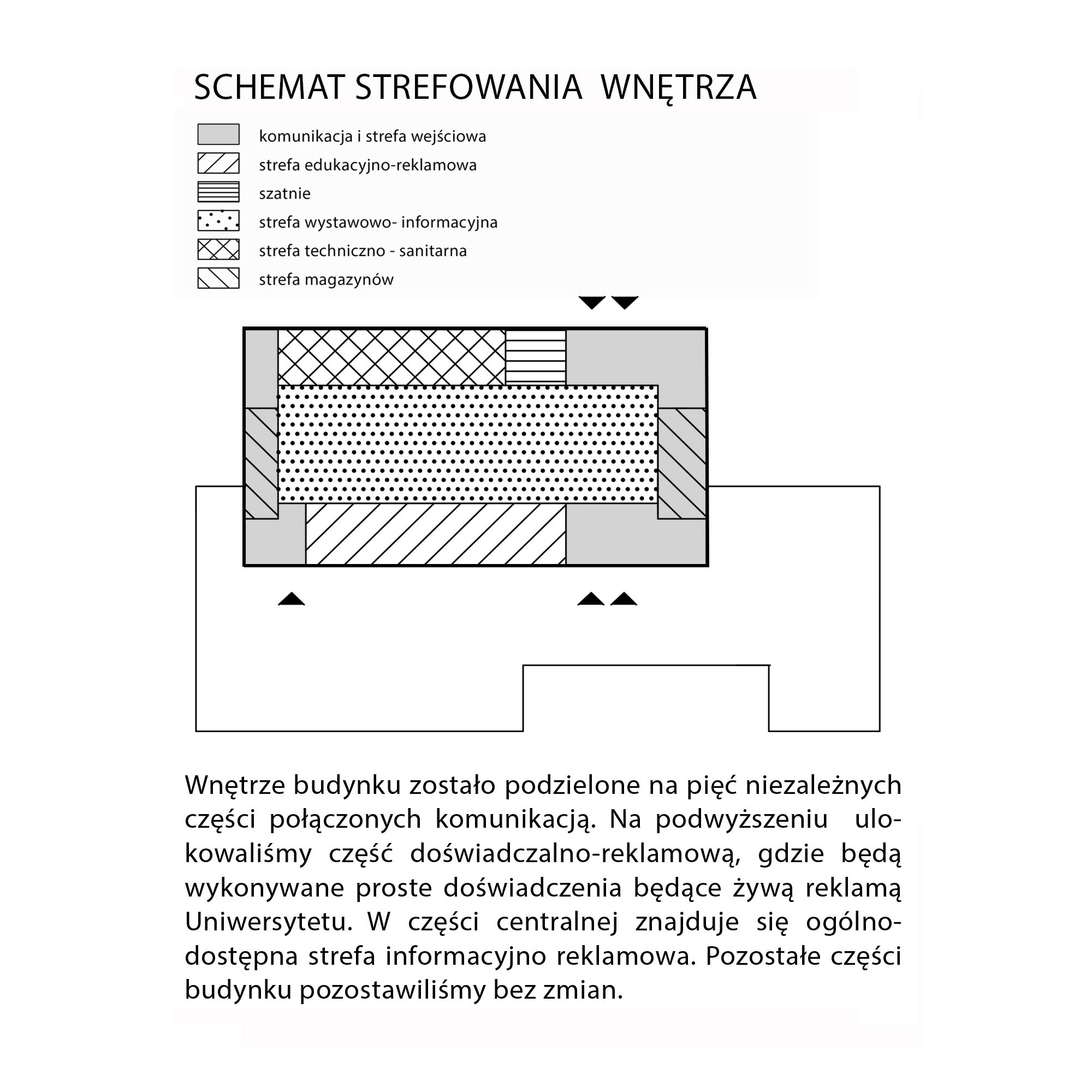 SCHEMAT STREFOWANIA WNĘTRZA

komunikacja i strefa wejściowa
strefa edukacyjno-reklamowa
szatnie
strefa wystawowo- informacyjna
strefa techniczno - sanitarna
strefa magazynów

Wnętrze budynku zostało podzielone na pięć niezależnych części połączonych komunikacją. Na podwyższeniu ulokowaliśmy część doświadczalno-reklamową, gdzie będą wykonywane proste doświadczenia będące żywą reklamą Uniwersytetu. W części centralnej znajduje się ogólnodostępna strefa informacyjno reklamowa. Pozostałe części budynku pozostawiliśmy bez zmian.